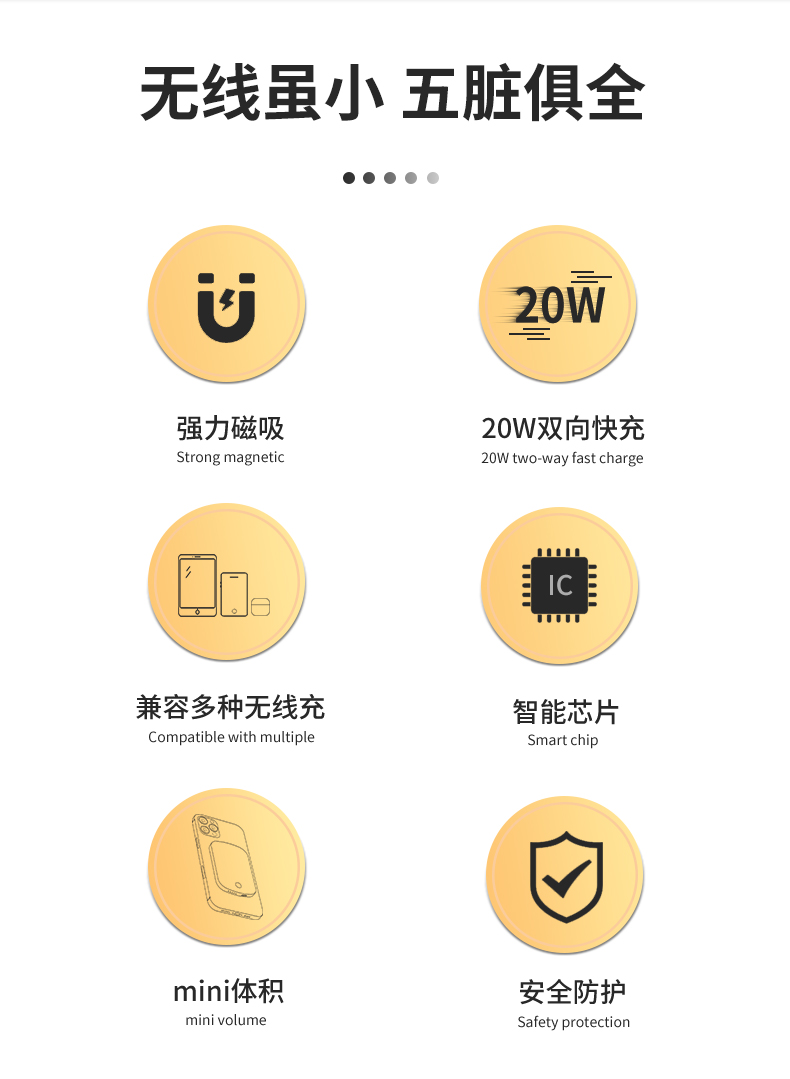 无线虽小 五脏俱全

20W

强力磁吸
Strong magnetic

20W双向快充
20W two-way fast charge

IC

兼容多种无线充
Compatible with multiple

智能芯片
Smart chip

mini体积
mini volume

安全防护
Safety protection